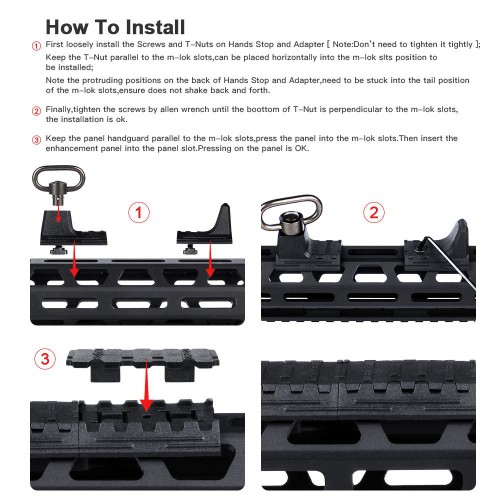 How To Install

① First loosely install the Screws and T-Nuts on Hands Stop and Adapter [ Note:Don't need to tighten it tightly ];
Keep the T-Nut parallel to the m-lok slots,can be placed horizontally into the m-lok slts position to be installed;
Note the protruding positions on the back of Hands Stop and Adapter,need to be stuck into the tail position of the m-lok slots,ensure does not shake back and forth.

② Finally,tighten the screws by allen wrench until the boottom of T-Nut is perpendicular to the m-lok slots, the installation is ok.

③ Keep the panel handguard parallel to the m-lok slots,press the panel into the m-lok slots.Then insert the enhancement panel into the panel slot.Pressing on the panel is OK.

1

2

3